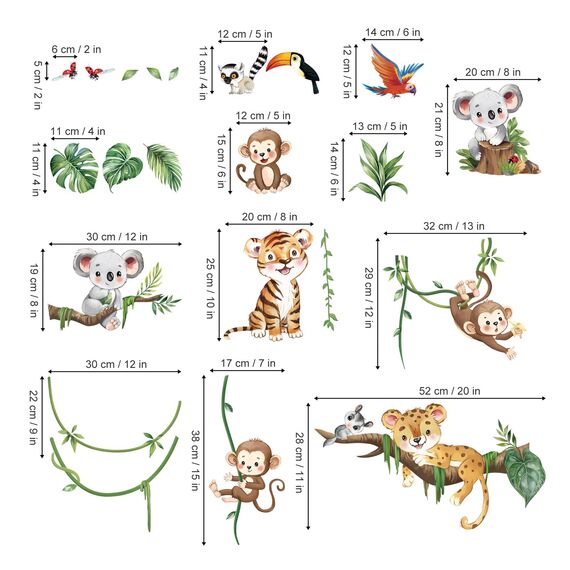 6 cm / 2 in
5 cm / 2 in

12 cm / 5 in
11 cm / 4 in

14 cm / 6 in
12 cm / 5 in

20 cm / 8 in
21 cm / 8 in

11 cm / 4 in
11 cm / 4 in

12 cm / 5 in
15 cm / 6 in

13 cm / 5 in
14 cm / 6 in

30 cm / 12 in
19 cm / 8 in

20 cm / 8 in
25 cm / 10 in

32 cm / 13 in
29 cm / 12 in

30 cm / 12 in
22 cm / 9 in

17 cm / 7 in
38 cm / 15 in

52 cm / 20 in
28 cm / 11 in