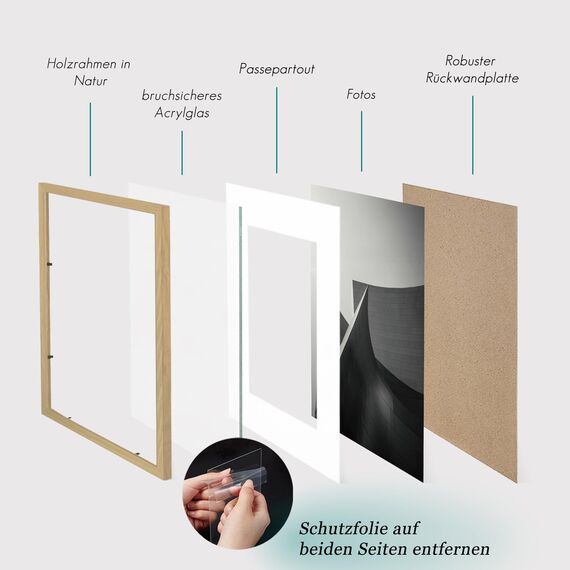 Holzrahmen in Natur

bruchsicheres Acrylglas

Passepartout

Fotos

Robuster Rückwandplatte

Schutzfolie auf beiden Seiten entfernen