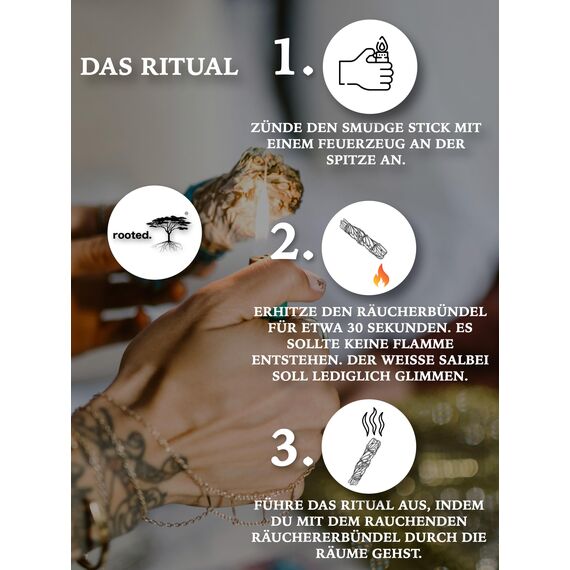 DAS RITUAL

1.

ZÜNDE DEN SMUDGE STICK MIT EINEM FEUERZEUG AN DER SPITZE AN.

rooted.

2.

ERHITZE DEN RÄUCHERBÜNDEL FÜR ETWA 30 SEKUNDEN. ES SOLLTE KEINE FLAMME ENTSTEHEN. DER WEISSE SALBEI SOLL LEDIGLICH GLIMMEN.

3.

FÜHRE DAS RITUAL AUS, INDEM DU MIT DEM RAUCHENDEN RÄUCHERERBÜNDEL DURCH DIE RÄUME GEHST.