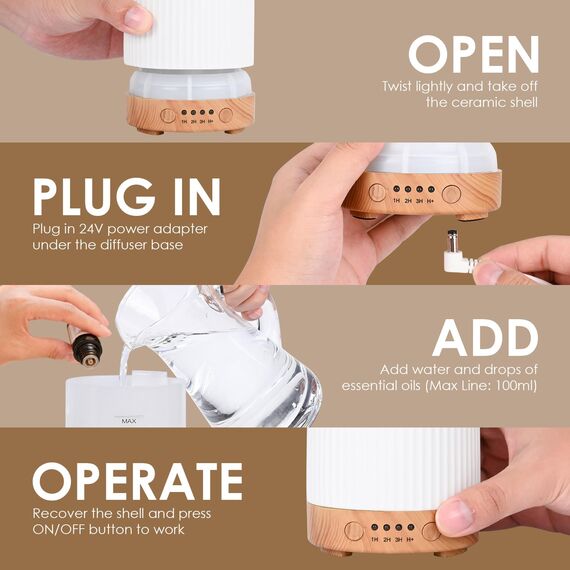 1H 2H 3H H+

OPEN
Twist lightly and take off the ceramic shell

PLUG IN
Plug in 24V power adapter under the diffuser base

1H 2H 3H H+

MAX

ADD
Add water and drops of essential oils (Max Line: 100ml)

OPERATE
Recover the shell and press ON/OFF button to work

1H 2H 3H H+