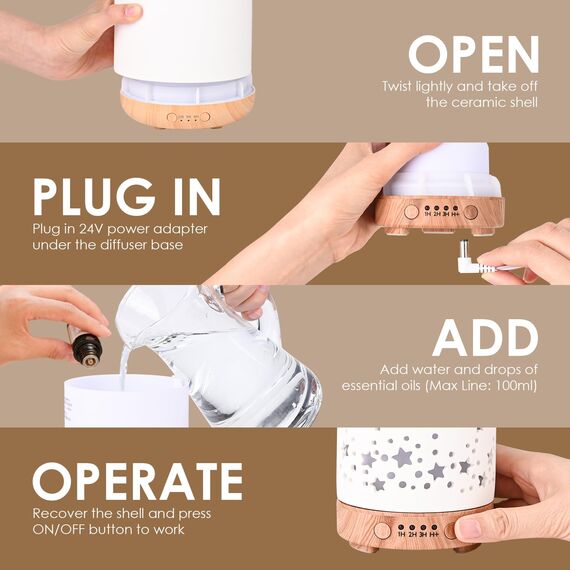 OPEN
Twist lightly and take off the ceramic shell

PLUG IN
Plug in 24V power adapter under the diffuser base

1H 2H 3H H+

ADD
Add water and drops of essential oils (Max Line: 100ml)

OPERATE
Recover the shell and press ON/OFF button to work

1H 2H 3H H+