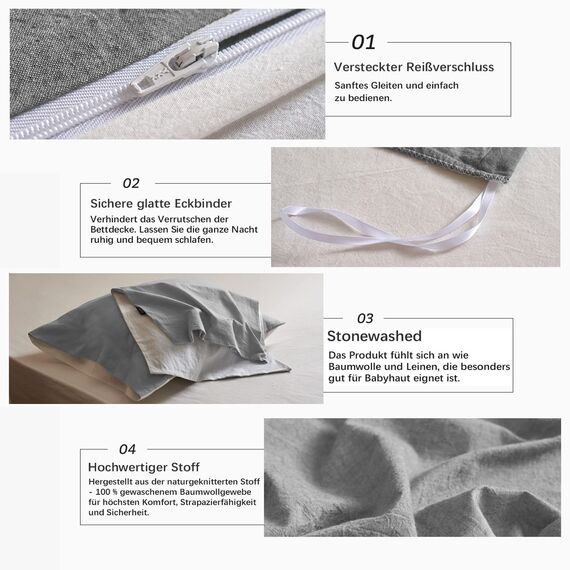 01

Versteckter Reißverschluss

Sanftes Gleiten und einfach zu bedienen.

02

Sichere glatte Eckbinder

Verhindert das Verrutschen der Bettdecke. Lassen Sie die ganze Nacht ruhig und bequem schlafen.

03

Stonewashed

Das Produkt fühlt sich an wie Baumwolle und Leinen, die besonders gut für Babyhaut eignet ist.

04

Hochwertiger Stoff

Hergestellt aus der naturgeknitterten Stoff - 100 % gewaschenem Baumwollgewebe für höchsten Komfort, Strapazierfähigkeit und Sicherheit.