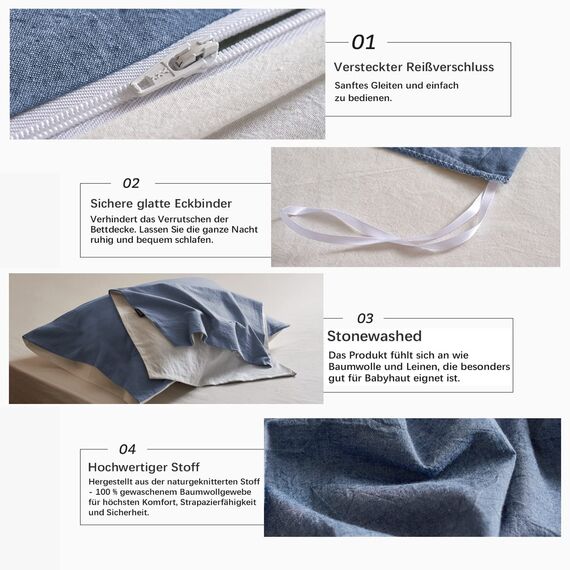 01
Versteckter Reißverschluss
Sanftes Gleiten und einfach zu bedienen.

02
Sichere glatte Eckbinder
Verhindert das Verrutschen der Bettdecke. Lassen Sie die ganze Nacht ruhig und bequem schlafen.

03
Stonewashed
Das Produkt fühlt sich an wie Baumwolle und Leinen, die besonders gut für Babyhaut eignet ist.

04
Hochwertiger Stoff
Hergestellt aus der naturgeknitterten Stoff - 100 % gewaschenem Baumwollgewebe für höchsten Komfort, Strapazierfähigkeit und Sicherheit.