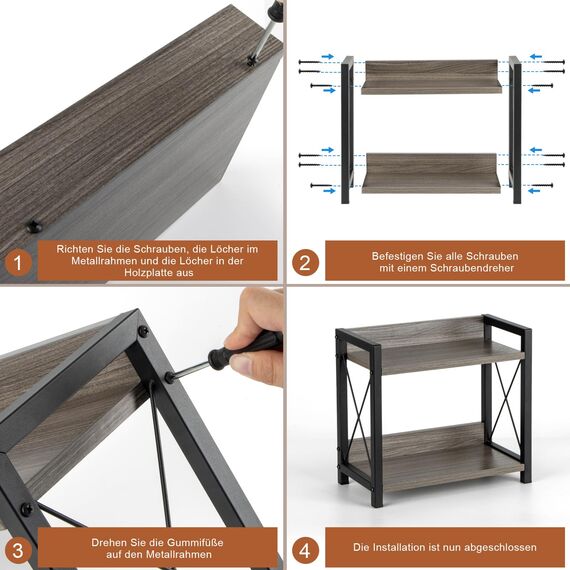 1

Richten Sie die Schrauben, die Löcher im Metallrahmen und die Löcher in der Holzplatte aus

2

Befestigen Sie alle Schrauben mit einem Schraubendreher

3

Drehen Sie die Gummifüße auf den Metallrahmen

4

Die Installation ist nun abgeschlossen