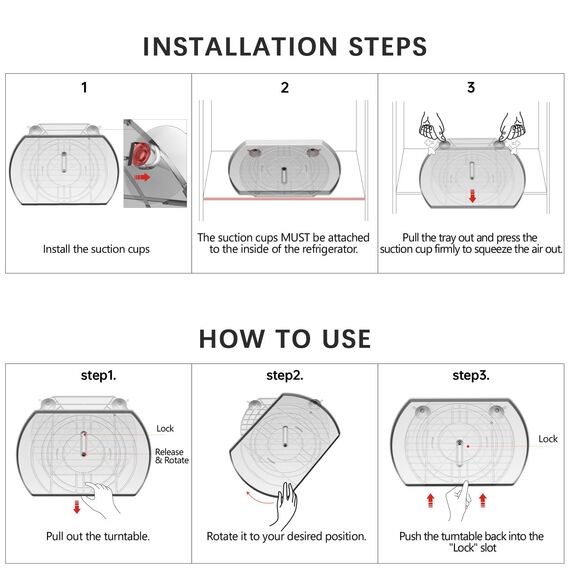 INSTALLATION STEPS

1

Install the suction cups

2

The suction cups MUST be attached to the inside of the refrigerator.

3

Pull the tray out and press the suction cup firmly to squeeze the air out.

HOW TO USE

step1.

Lock

Release & Rotate

Pull out the turntable.

step2.

Rotate it to your desired position.

step3.

Lock

Push the turntable back into the "Lock" slot