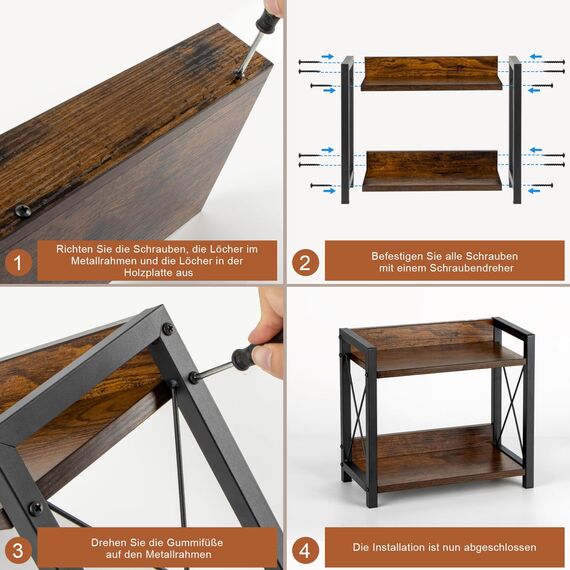 1

Richten Sie die Schrauben, die Löcher im Metallrahmen und die Löcher in der Holzplatte aus

2

Befestigen Sie alle Schrauben mit einem Schraubendreher

3

Drehen Sie die Gummifüße auf den Metallrahmen

4

Die Installation ist nun abgeschlossen