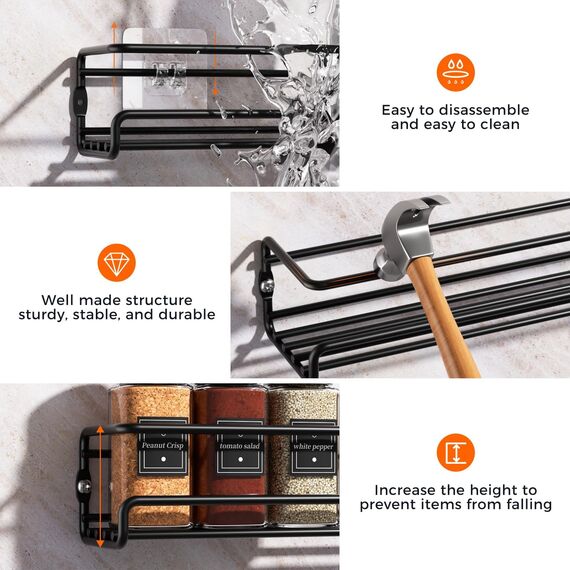 Easy to disassemble and easy to clean

Well made structure sturdy, stable, and durable

Peanut Crisp

tomato salad

white pepper

Increase the height to prevent items from falling