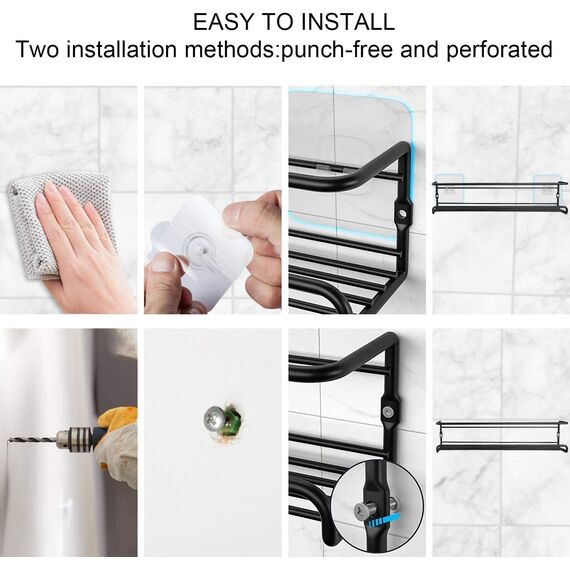 EASY TO INSTALL
Two installation methods:punch-free and perforated