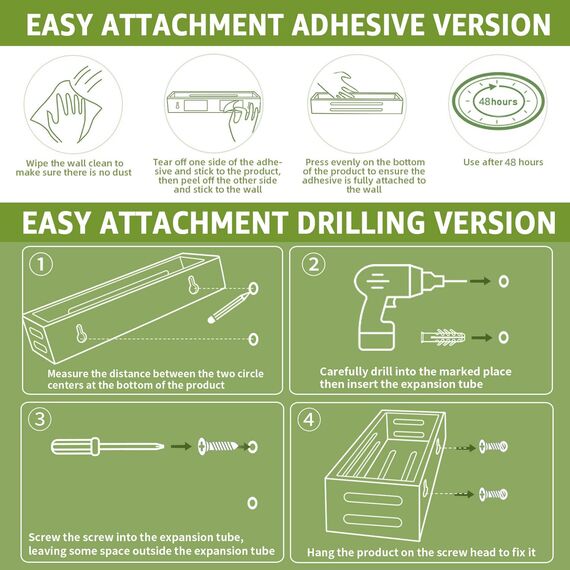 EASY ATTACHMENT ADHESIVE VERSION

Wipe the wall clean to make sure there is no dust

Tear off one side of the adhesive and stick to the product, then peel off the other side and stick to the wall

Press evenly on the bottom of the product to ensure the adhesive is fully attached to the wall

48hours

Use after 48 hours

EASY ATTACHMENT DRILLING VERSION

1

Measure the distance between the two circle centers at the bottom of the product

2

Carefully drill into the marked place then insert the expansion tube

3

Screw the screw into the expansion tube, leaving some space outside the expansion tube

4

Hang the product on the screw head to fix it