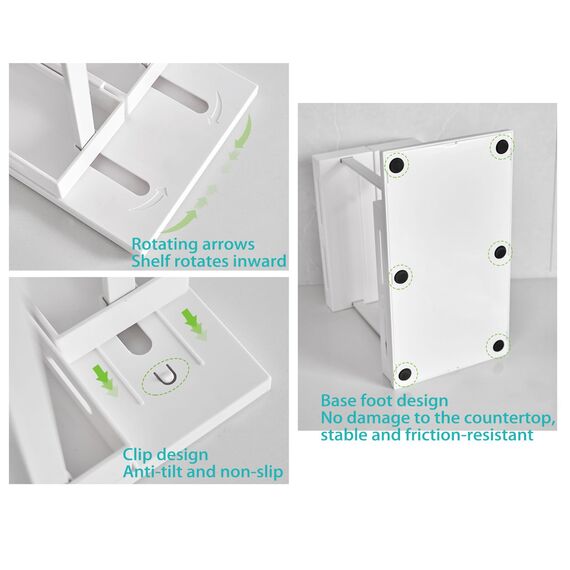 Rotating arrows
Shelf rotates inward

Clip design
Anti-tilt and non-slip

Base foot design
No damage to the countertop, stable and friction-resistant