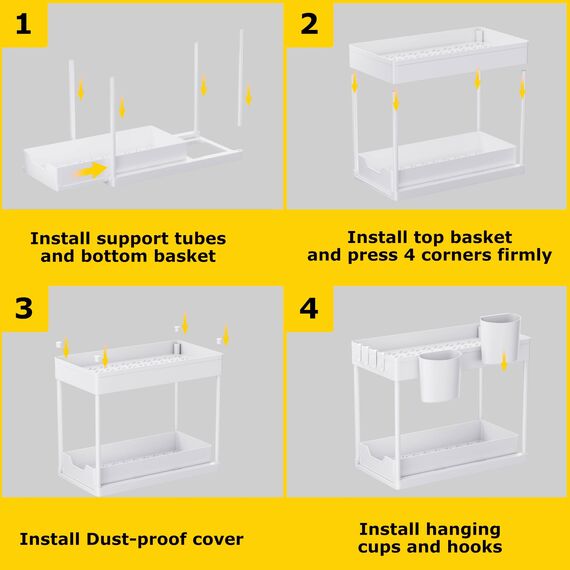 1

Install support tubes and bottom basket

2

Install top basket and press 4 corners firmly

3

Install Dust-proof cover

4

Install hanging cups and hooks