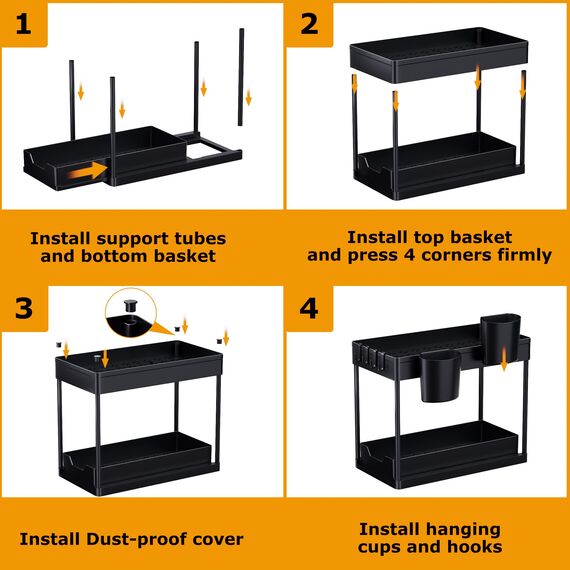 1

Install support tubes and bottom basket

2

Install top basket and press 4 corners firmly

3

Install Dust-proof cover

4

Install hanging cups and hooks