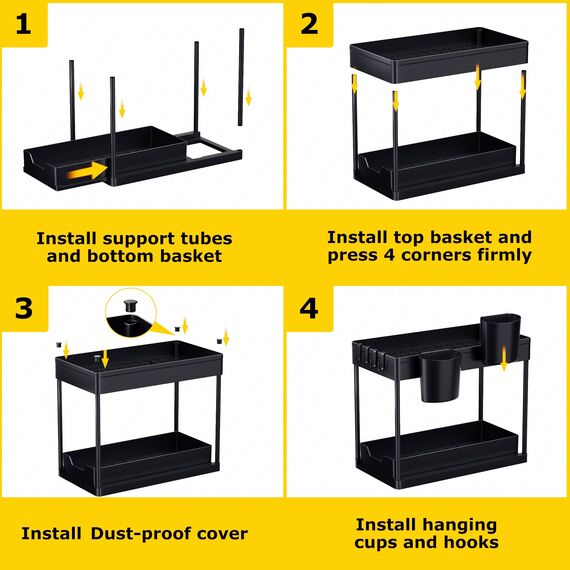 1

Install support tubes and bottom basket

2

Install top basket and press 4 corners firmly

3

Install Dust-proof cover

4

Install hanging cups and hooks