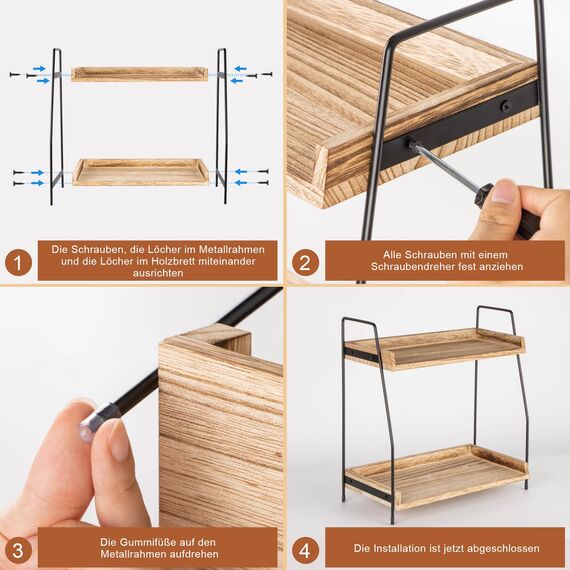 1
Die Schrauben, die Löcher im Metallrahmen und die Löcher im Holzbrett miteinander ausrichten

2
Alle Schrauben mit einem Schraubendreher fest anziehen

3
Die Gummifüße auf den Metallrahmen aufdrehen

4
Die Installation ist jetzt abgeschlossen