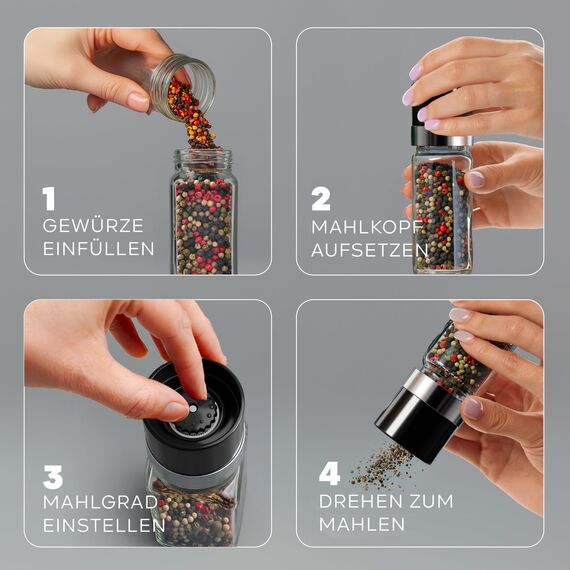 1
GEWÜRZE EINFÜLLEN

2
MAHLKOPF AUFSETZEN

3
MAHLGRAD EINSTELLEN

4
DREHEN ZUM MAHLEN