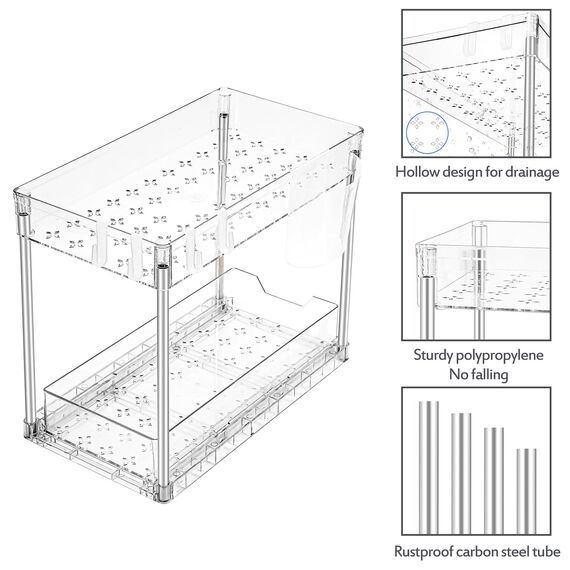 Hollow design for drainage

Sturdy polypropylene
No falling

Rustproof carbon steel tube