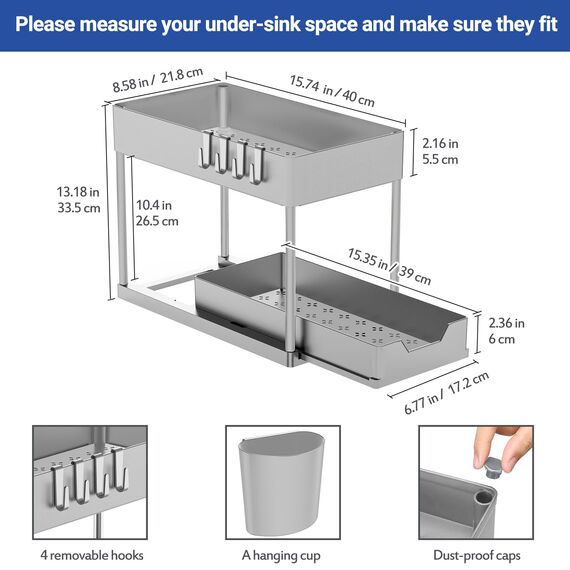 Please measure your under-sink space and make sure they fit

8.58 in / 21.8 cm

15.74 in / 40 cm

2.16 in
5.5 cm

13.18 in
33.5 cm

10.4 in
26.5 cm

15.35 in / 39 cm

2.36 in
6 cm

6.77 in / 17.2 cm

4 removable hooks

A hanging cup

Dust-proof caps