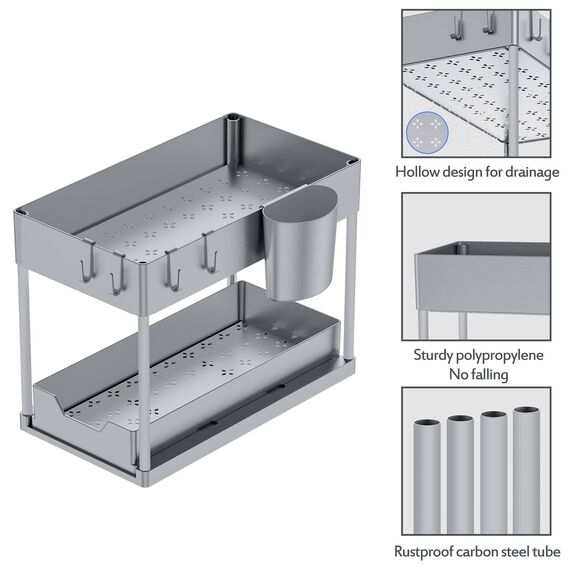 Hollow design for drainage

Sturdy polypropylene
No falling

Rustproof carbon steel tube