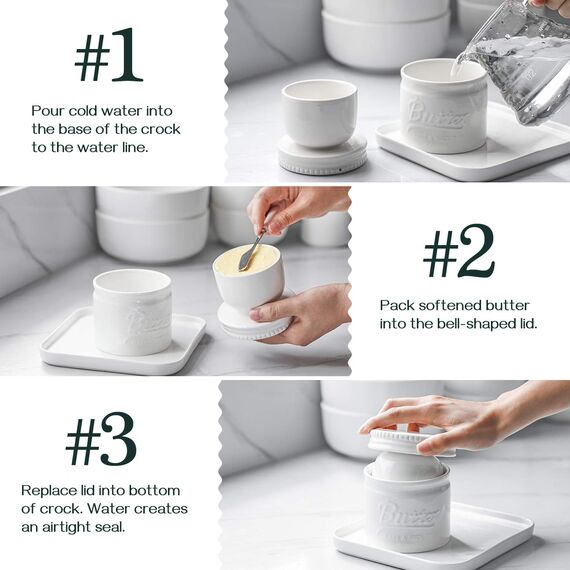 #1

Pour cold water into the base of the crock to the water line.

Butter

#2

Pack softened butter into the bell-shaped lid.

#3

Replace lid into bottom of crock. Water creates an airtight seal.

Butter