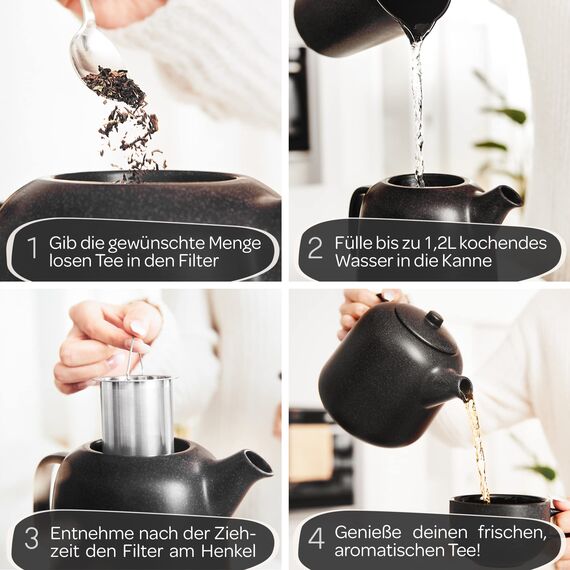 1 Gib die gewünschte Menge losen Tee in den Filter

2 Fülle bis zu 1,2L kochendes Wasser in die Kanne

3 Entnehme nach der Ziehzeit den Filter am Henkel

4 Genieße deinen frischen, aromatischen Tee!