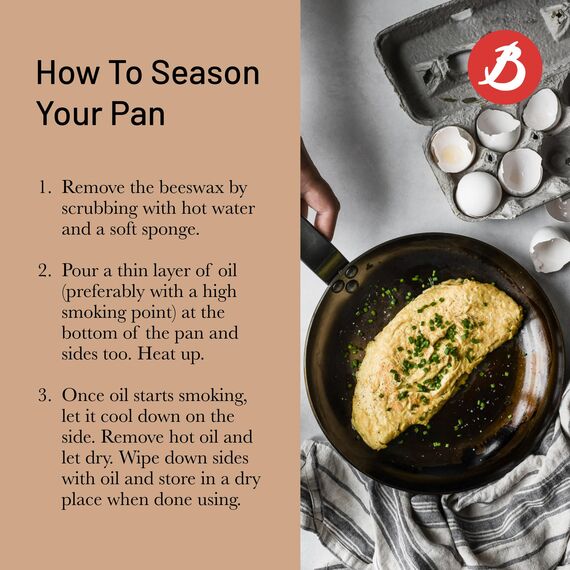 How To Season Your Pan

1. Remove the beeswax by scrubbing with hot water and a soft sponge.

2. Pour a thin layer of oil (preferably with a high smoking point) at the bottom of the pan and sides too. Heat up.

3. Once oil starts smoking, let it cool down on the side. Remove hot oil and let dry. Wipe down sides with oil and store in a dry place when done using.

B