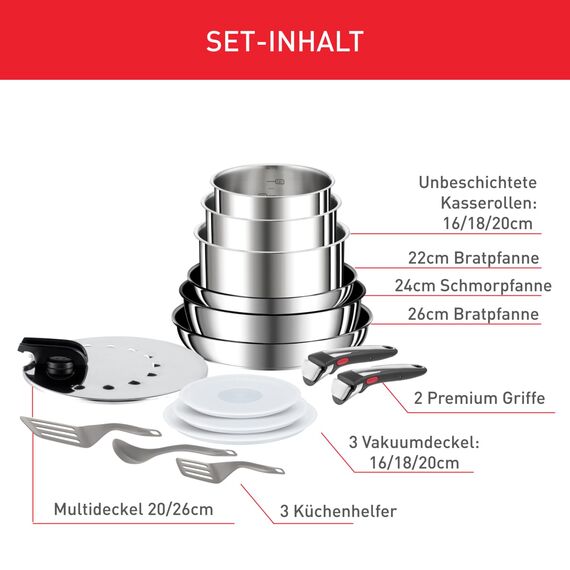 SET-INHALT

Unbeschichtete Kasserollen: 16/18/20cm

22cm Bratpfanne

24cm Schmorpfanne

26cm Bratpfanne

2 Premium Griffe

3 Vakuumdeckel: 16/18/20cm

Multideckel 20/26cm

3 Küchenhelfer