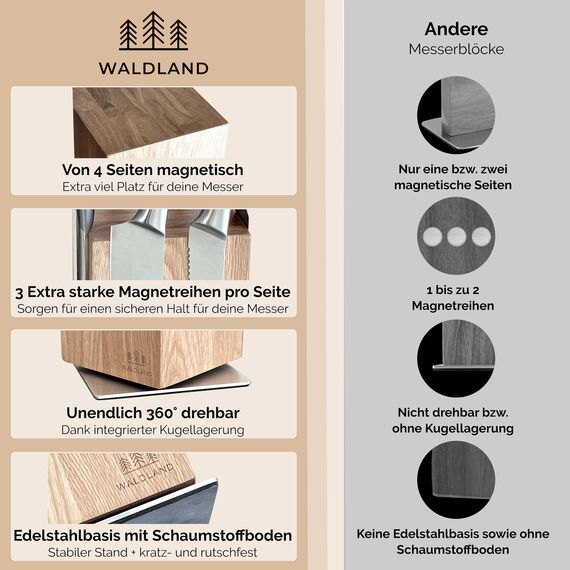 WALDLAND

Von 4 Seiten magnetisch
Extra viel Platz für deine Messer

3 Extra starke Magnetreihen pro Seite
Sorgen für einen sicheren Halt für deine Messer

WALDLAND

Unendlich 360° drehbar
Dank integrierter Kugellagerung

WALDLAND

Edelstahlbasis mit Schaumstoffboden
Stabiler Stand + kratz- und rutschfest

Andere
Messerblöcke

Nur eine bzw. zwei magnetische Seiten

1 bis zu 2 Magnetreihen

Nicht drehbar bzw. ohne Kugellagerung

Keine Edelstahlbasis sowie ohne Schaumstoffboden