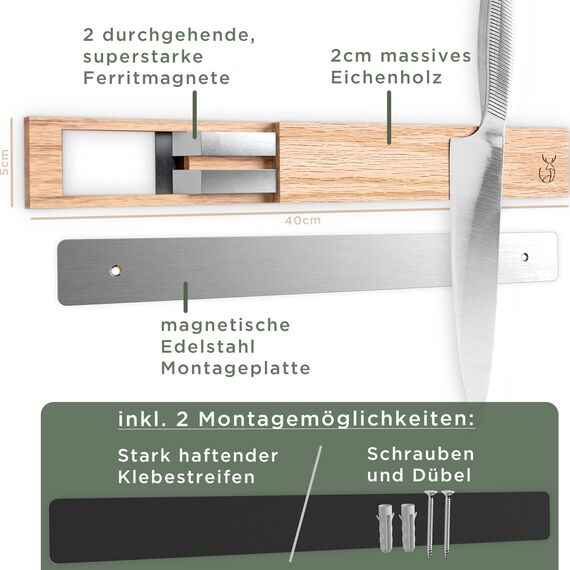 2 durchgehende, superstarke Ferritmagnete

2cm massives Eichenholz

5cm

40cm

magnetische Edelstahl Montageplatte

inkl. 2 Montagemöglichkeiten:

Stark haftender Klebestreifen

Schrauben und Dübel