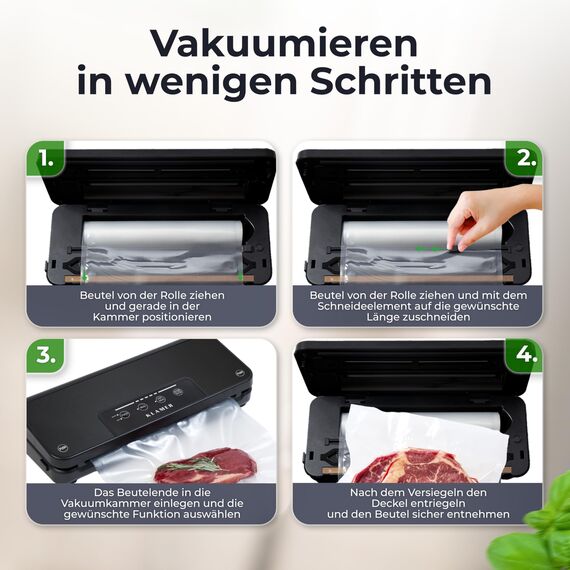 Vakuumieren in wenigen Schritten

1.

Beutel von der Rolle ziehen und gerade in der Kammer positionieren

2.

Beutel von der Rolle ziehen und mit dem Schneideelement auf die gewünschte Länge zuschneiden

3.

KLAMER

Das Beutelende in die Vakuumkammer einlegen und die gewünschte Funktion auswählen

4.

Nach dem Versiegeln den Deckel entriegeln und den Beutel sicher entnehmen