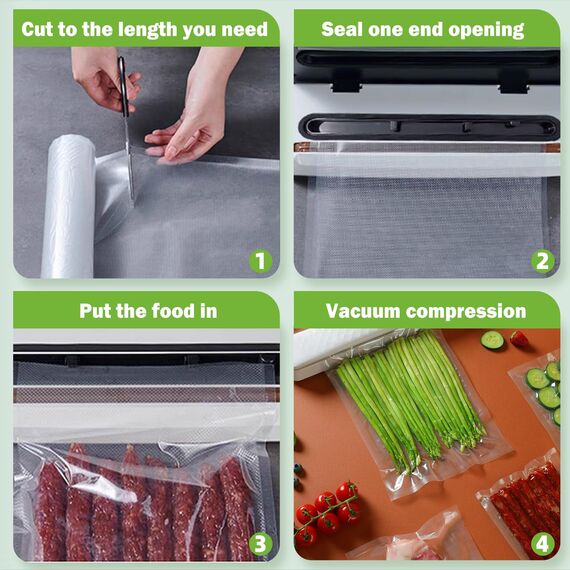 Cut to the length you need

1

Seal one end opening

2

Put the food in

3

Vacuum compression

4