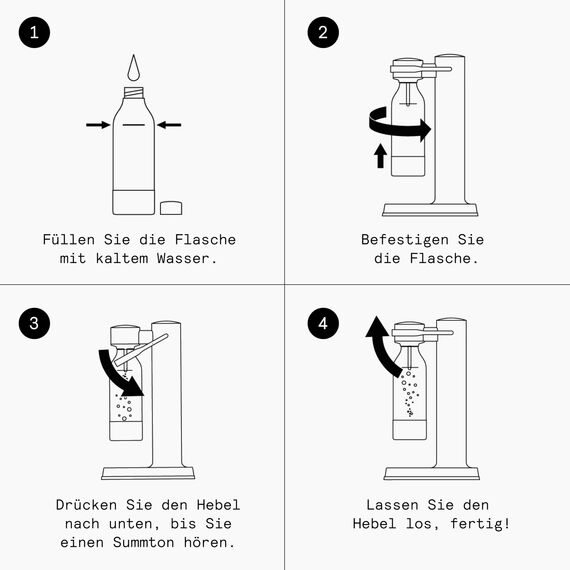 1

Füllen Sie die Flasche mit kaltem Wasser.

2

Befestigen Sie die Flasche.

3

Drücken Sie den Hebel nach unten, bis Sie einen Summton hören.

4

Lassen Sie den Hebel los, fertig!