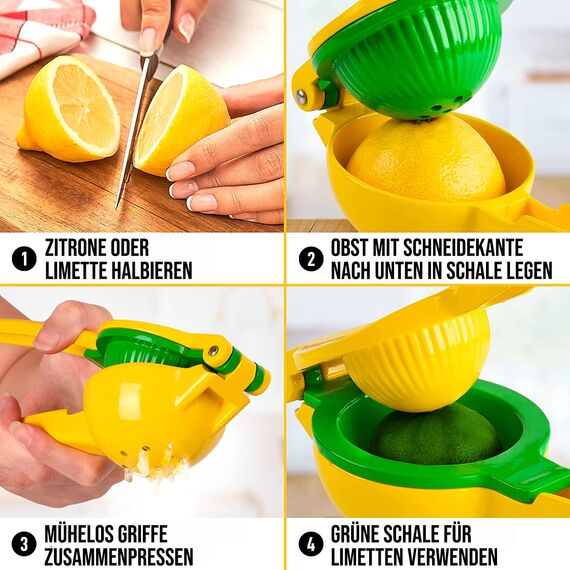 1 ZITRONE ODER LIMETTE HALBIEREN

2 OBST MIT SCHNEIDEKANTE NACH UNTEN IN SCHALE LEGEN

3 MÜHELOS GRIFFE ZUSAMMENPRESSEN

4 GRÜNE SCHALE FÜR LIMETTEN VERWENDEN