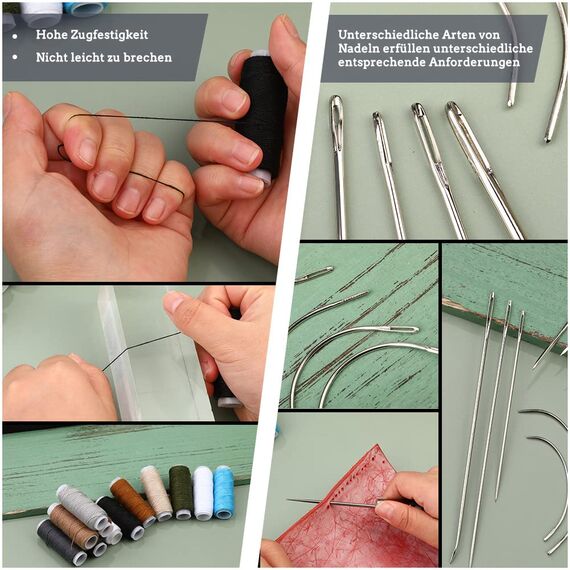 • Hohe Zugfestigkeit
• Nicht leicht zu brechen

Unterschiedliche Arten von Nadeln erfüllen unterschiedliche entsprechende Anforderungen