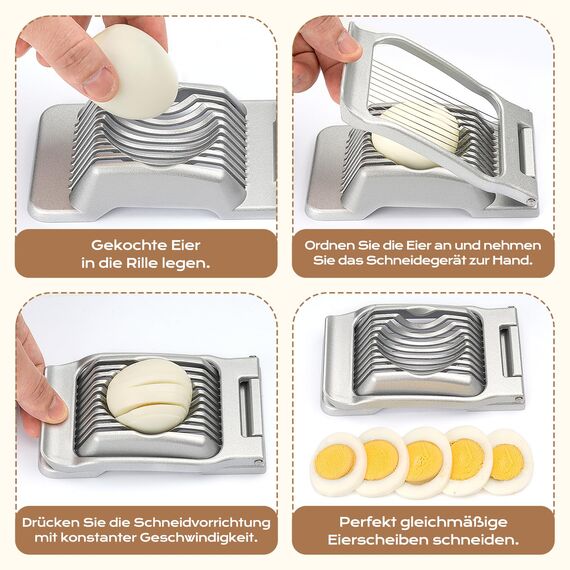 Gekochte Eier in die Rille legen.

Ordnen Sie die Eier an und nehmen Sie das Schneidegerät zur Hand.

Drücken Sie die Schneidvorrichtung mit konstanter Geschwindigkeit.

Perfekt gleichmäßige Eierscheiben schneiden.