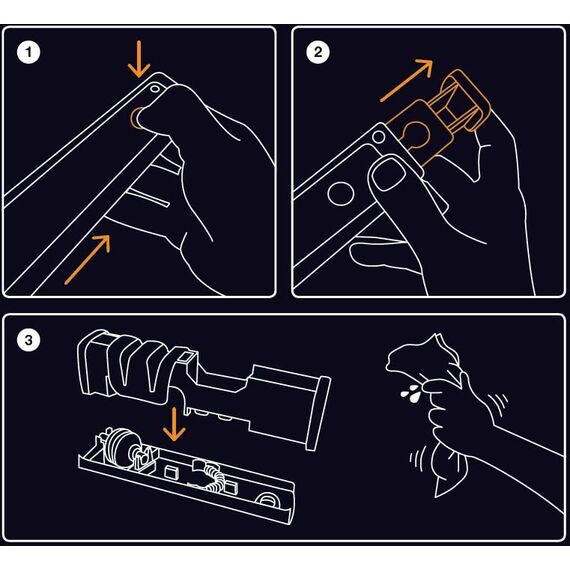 1

2

3