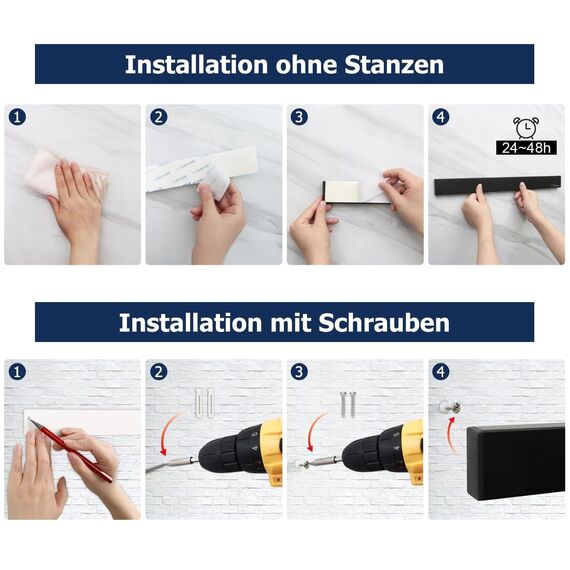 Installation ohne Stanzen

1

2

3

4

24~48h

Installation mit Schrauben

1

2

3

4