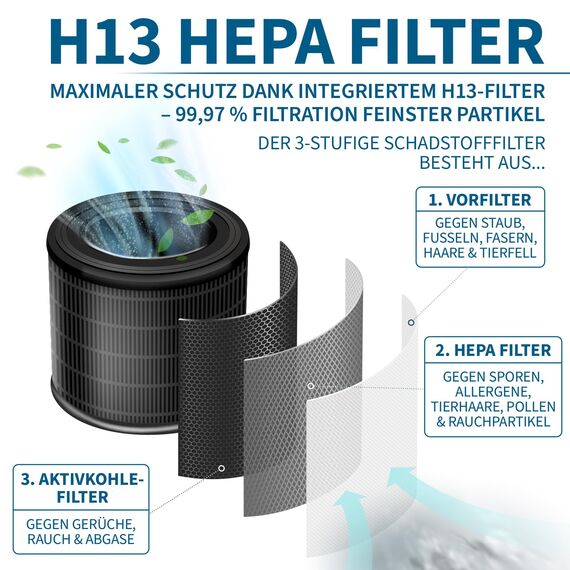 H13 HEPA FILTER

MAXIMALER SCHUTZ DANK INTEGRIERTEM H13-FILTER – 99,97 % FILTRATION FEINSTER PARTIKEL

DER 3-STUFIGE SCHADSTOFFFILTER BESTEHT AUS...

1. VORFILTER

GEGEN STAUB, FUSSELN, FASERN, HAARE & TIERFELL

2. HEPA FILTER

GEGEN SPOREN, ALLERGENE, TIERHAARE, POLLEN & RAUCHPARTIKEL

3. AKTIVKOHLE-FILTER

GEGEN GERÜCHE, RAUCH & ABGASE