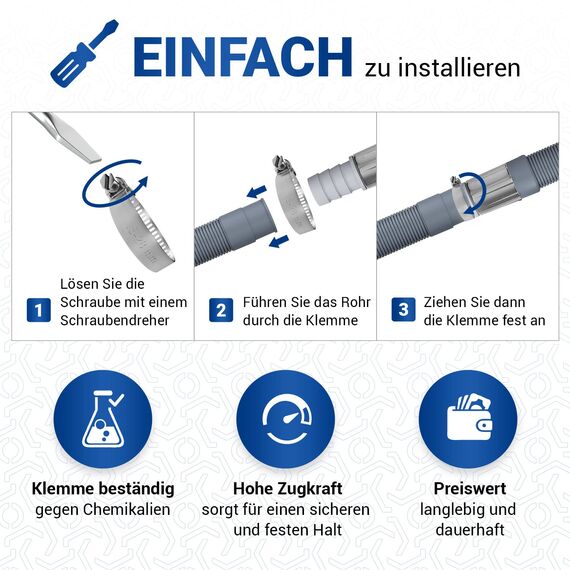 EINFACH zu installieren

1 Lösen Sie die Schraube mit einem Schraubendreher

2 Führen Sie das Rohr durch die Klemme

3 Ziehen Sie dann die Klemme fest an

Klemme beständig gegen Chemikalien

Hohe Zugkraft sorgt für einen sicheren und festen Halt

Preiswert langlebig und dauerhaft