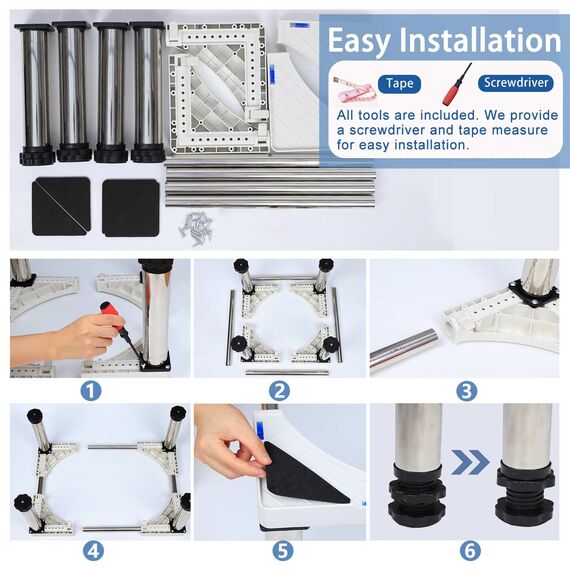 Easy Installation

Tape

Screwdriver

All tools are included. We provide a screwdriver and tape measure for easy installation.

1

2

3

4

5

6