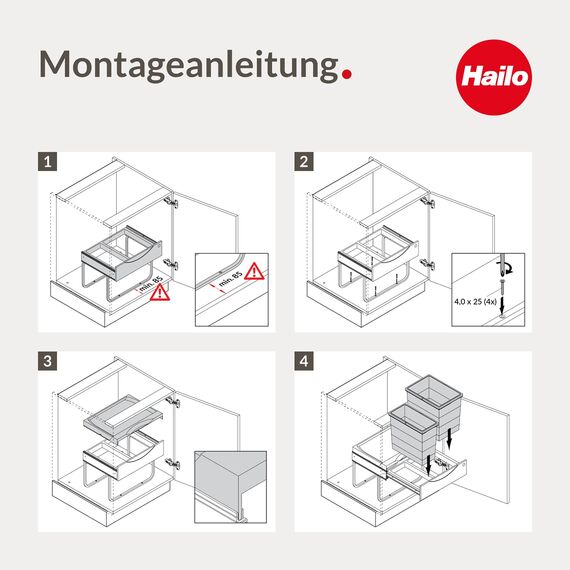 Montageanleitung.

Hailo

1

min. 85

min. 85

2

4,0 x 25 (4x)

3

4