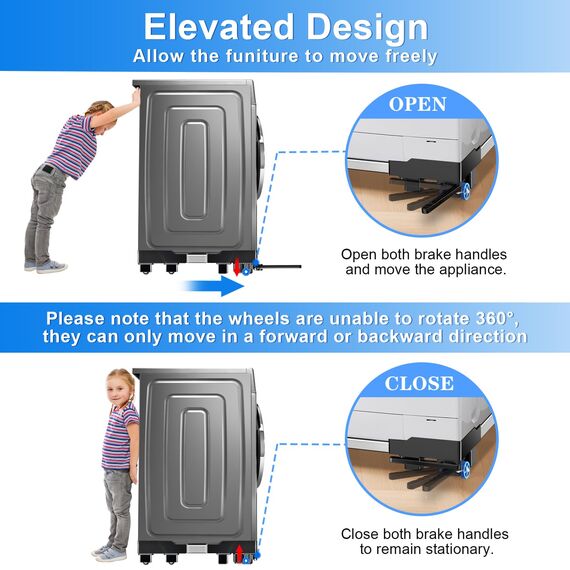 Elevated Design
Allow the funiture to move freely

OPEN

Open both brake handles and move the appliance.

Please note that the wheels are unable to rotate 360°, they can only move in a forward or backward direction

CLOSE

Close both brake handles to remain stationary.