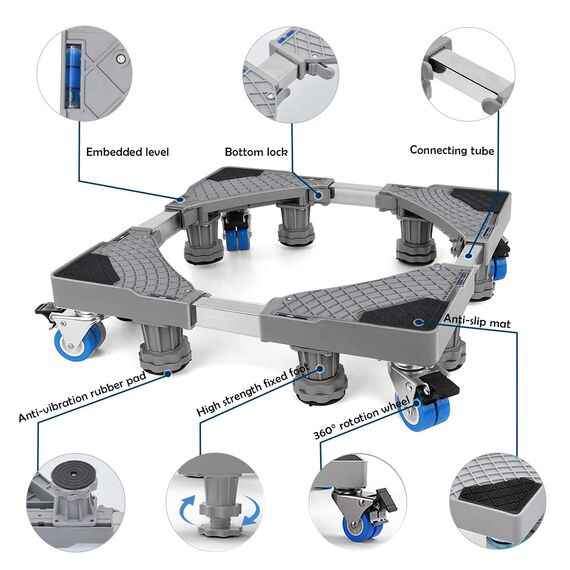 Embedded level

Bottom lock

Connecting tube

Anti-slip mat

Anti-vibration rubber pad

High strength fixed foot

360° rotation wheel