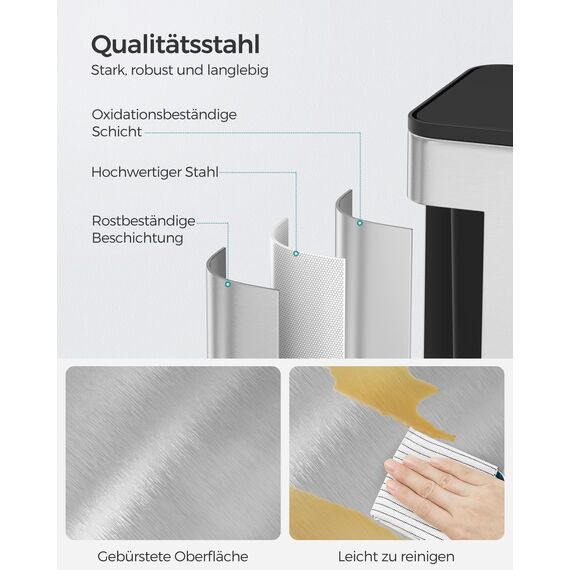 Qualitätsstahl

Stark, robust und langlebig

Oxidationsbeständige Schicht

Hochwertiger Stahl

Rostbeständige Beschichtung

Gebürstete Oberfläche

Leicht zu reinigen