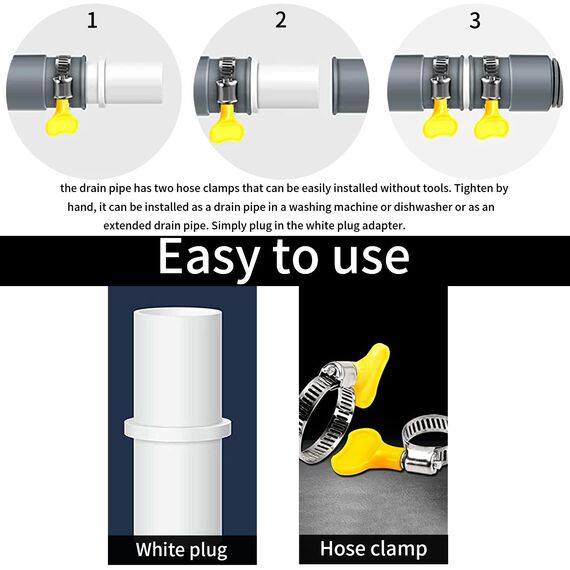 1

2

3

the drain pipe has two hose clamps that can be easily installed without tools. Tighten by hand, it can be installed as a drain pipe in a washing machine or dishwasher or as an extended drain pipe. Simply plug in the white plug adapter.

Easy to use

White plug

Hose clamp