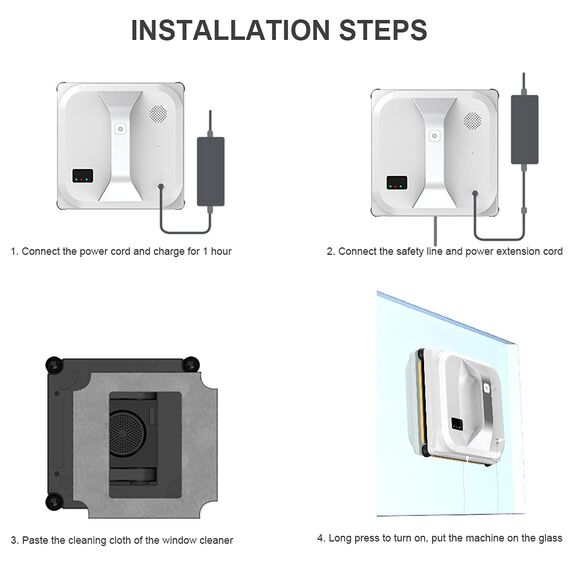 INSTALLATION STEPS

1. Connect the power cord and charge for 1 hour

2. Connect the safety line and power extension cord

3. Paste the cleaning cloth of the window cleaner

4. Long press to turn on, put the machine on the glass