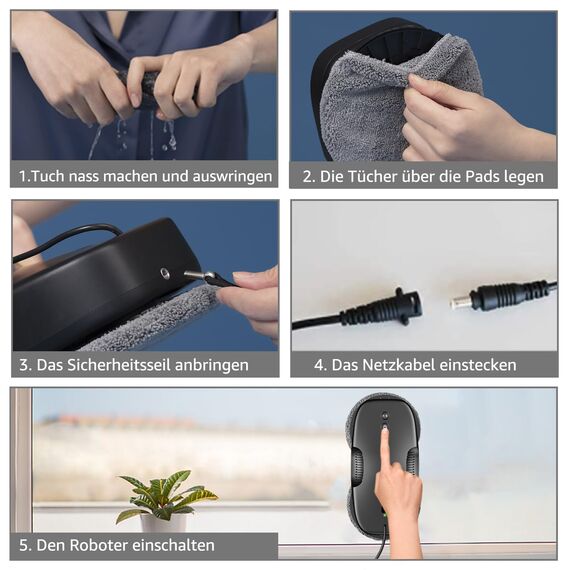 1.Tuch nass machen und auswringen

2. Die Tücher über die Pads legen

3. Das Sicherheitsseil anbringen

4. Das Netzkabel einstecken

5. Den Roboter einschalten