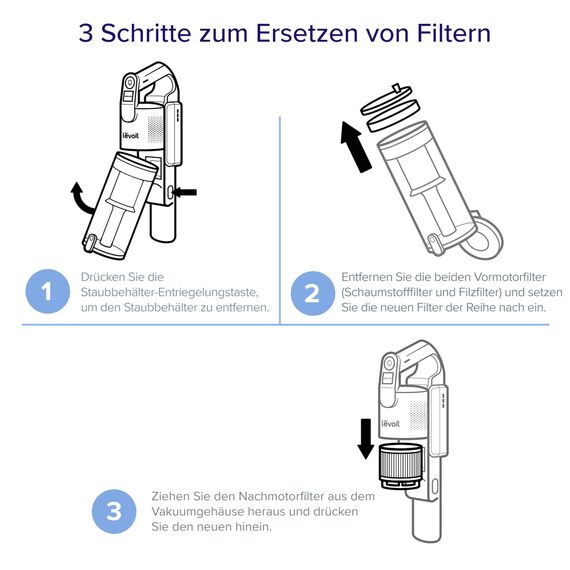 3 Schritte zum Ersetzen von Filtern

levoit

1

Drücken Sie die Staubbehälter-Entriegelungstaste, um den Staubbehälter zu entfernen.

2

Entfernen Sie die beiden Vormotorfilter (Schaumstofffilter und Filzfilter) und setzen Sie die neuen Filter der Reihe nach ein.

levoit

3

Ziehen Sie den Nachmotorfilter aus dem Vakuumgehäuse heraus und drücken Sie den neuen hinein.