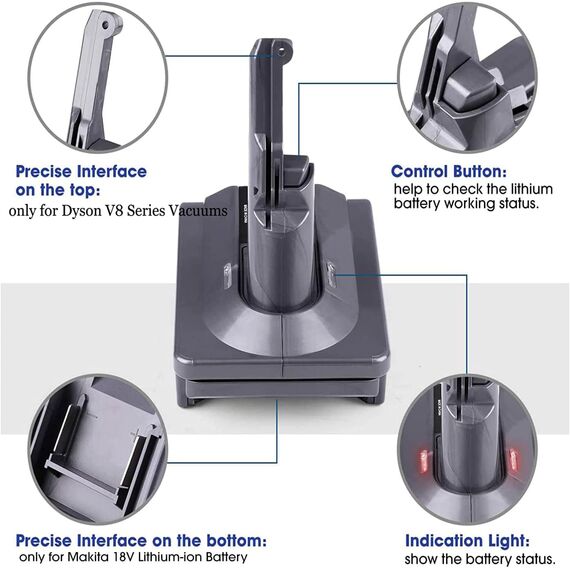 Precise Interface on the top:
only for Dyson V8 Series Vacuums

Control Button:
help to check the lithium battery working status.

Precise Interface on the bottom:
only for Makita 18V Lithium-ion Battery

Indication Light:
show the battery status.