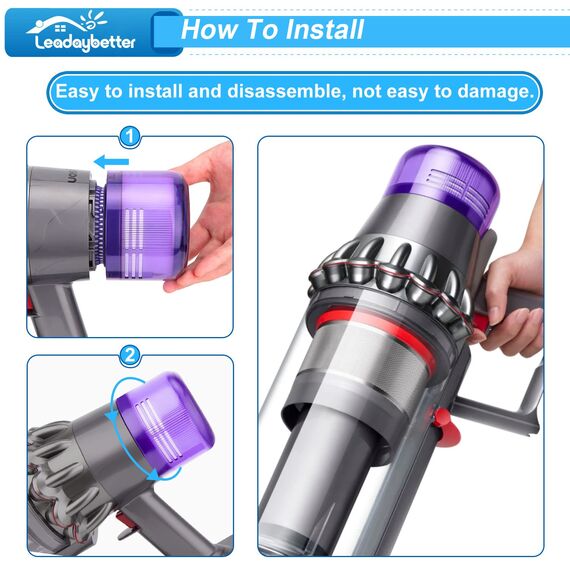 Leadaybetter

How To Install

Easy to install and disassemble, not easy to damage.

1

2