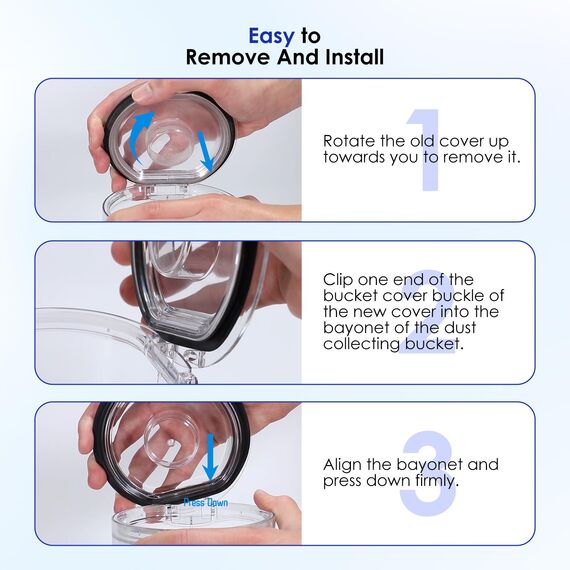 Easy to
Remove And Install

1

Rotate the old cover up towards you to remove it.

2

Clip one end of the bucket cover buckle of the new cover into the bayonet of the dust collecting bucket.

Press Down

3

Align the bayonet and press down firmly.